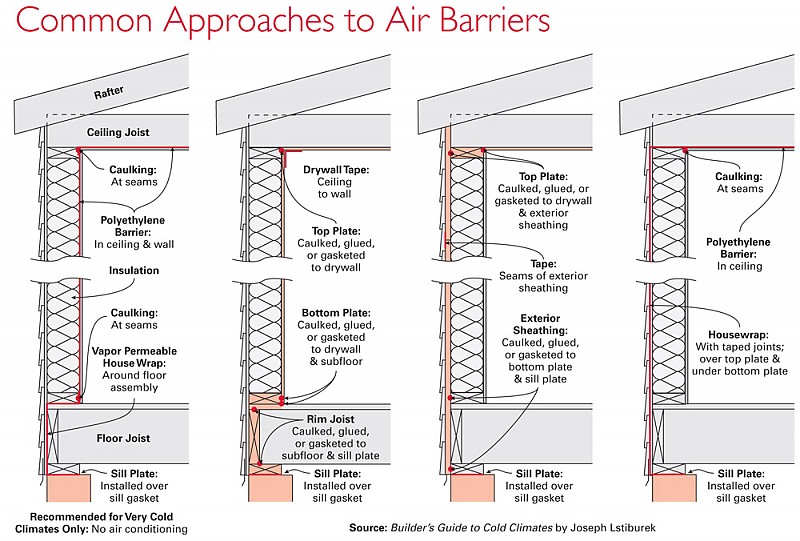 Common Approaches to Air Barriers

Rafter

Ceiling Joist

Caulking: At seams

Polyethylene Barrier: In ceiling & wall

Insulation

Caulking: At seams

Vapor Permeable House Wrap: Around floor assembly

Floor Joist

Sill Plate: Installed over sill gasket

Recommended for Very Cold Climates Only: No air conditioning

Drywall Tape: Ceiling to wall

Top Plate: Caulked, glued, or gasketed to drywall

Bottom Plate: Caulked, glued, or gasketed to drywall & subfloor

Rim Joist Caulked, glued, or gasketed to subfloor & sill plate

Sill Plate: Installed over sill gasket

Top Plate: Caulked, glued, or gasketed to drywall & exterior sheathing

Tape: Seams of exterior sheathing

Exterior Sheathing: Caulked, glued, or gasketed to bottom plate & sill plate

Sill Plate: Installed over sill gasket

Caulking: At seams

Polyethylene Barrier: In ceiling

Housewrap: With taped joints; over top plate & under bottom plate

Sill Plate: Installed over sill gasket

Source: Builder's Guide to Cold Climates by Joseph Lstiburek