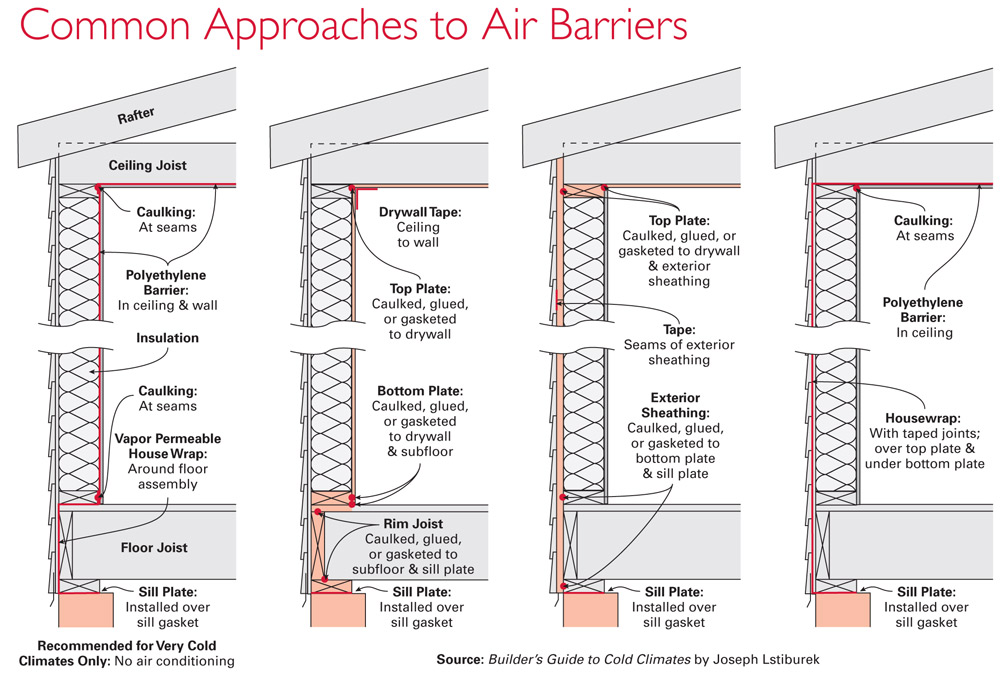 Common Approaches to Air Barriers

Rafter

Ceiling Joist

Caulking: At seams

Polyethylene Barrier: In ceiling & wall

Insulation

Caulking: At seams

Vapor Permeable House Wrap: Around floor assembly

Floor Joist

Sill Plate: Installed over sill gasket

Recommended for Very Cold Climates Only: No air conditioning

Drywall Tape: Ceiling to wall

Top Plate: Caulked, glued, or gasketed to drywall

Bottom Plate: Caulked, glued, or gasketed to drywall & subfloor

Rim Joist Caulked, glued, or gasketed to subfloor & sill plate

Sill Plate: Installed over sill gasket

Top Plate: Caulked, glued, or gasketed to drywall & exterior sheathing

Tape: Seams of exterior sheathing

Exterior Sheathing: Caulked, glued, or gasketed to bottom plate & sill plate

Sill Plate: Installed over sill gasket

Caulking: At seams

Polyethylene Barrier: In ceiling

Housewrap: With taped joints; over top plate & under bottom plate

Sill Plate: Installed over sill gasket

Source: Builder's Guide to Cold Climates by Joseph Lstiburek