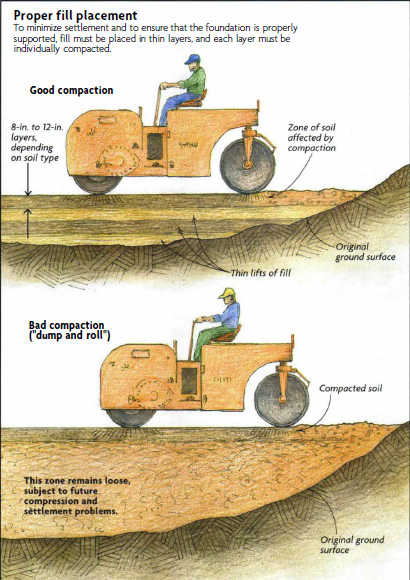 Proper fill placement
To minimize settlement and to ensure that the foundation is properly supported, fill must be placed in thin layers, and each layer must be individually compacted.

Good compaction

8-in. to 12-in. layers, depending on soil type

Zone of soil affected by compaction

Original ground surface

Thin lifts of fill

Bad compaction ("dump and roll")

Compacted soil

This zone remains loose, subject to future compression and settlement problems.

Original ground surface