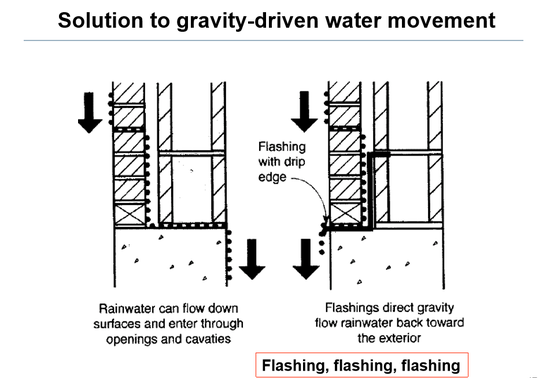 Solution to gravity-driven water movement

Flashing with drip edge

Rainwater can flow down surfaces and enter through openings and cavaties

Flashings direct gravity flow rainwater back toward the exterior

Flashing, flashing, flashing